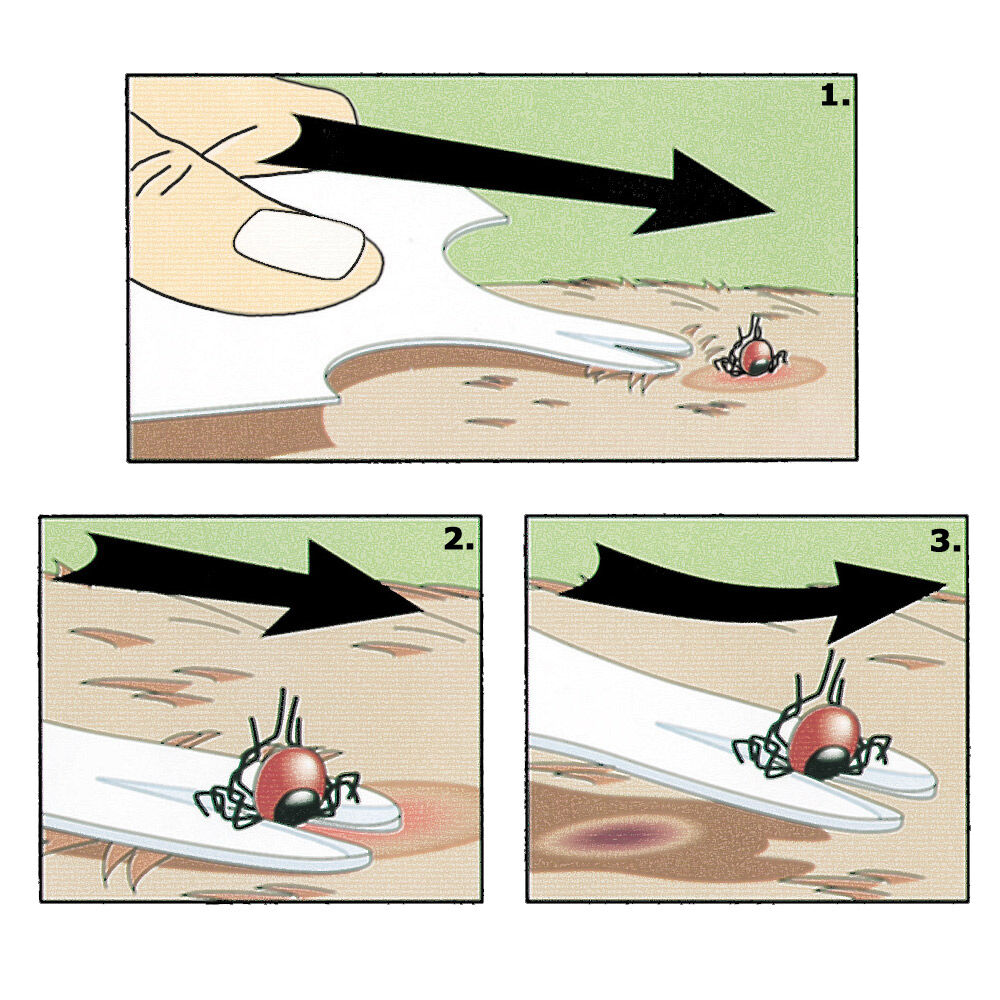 1.

2.

3.